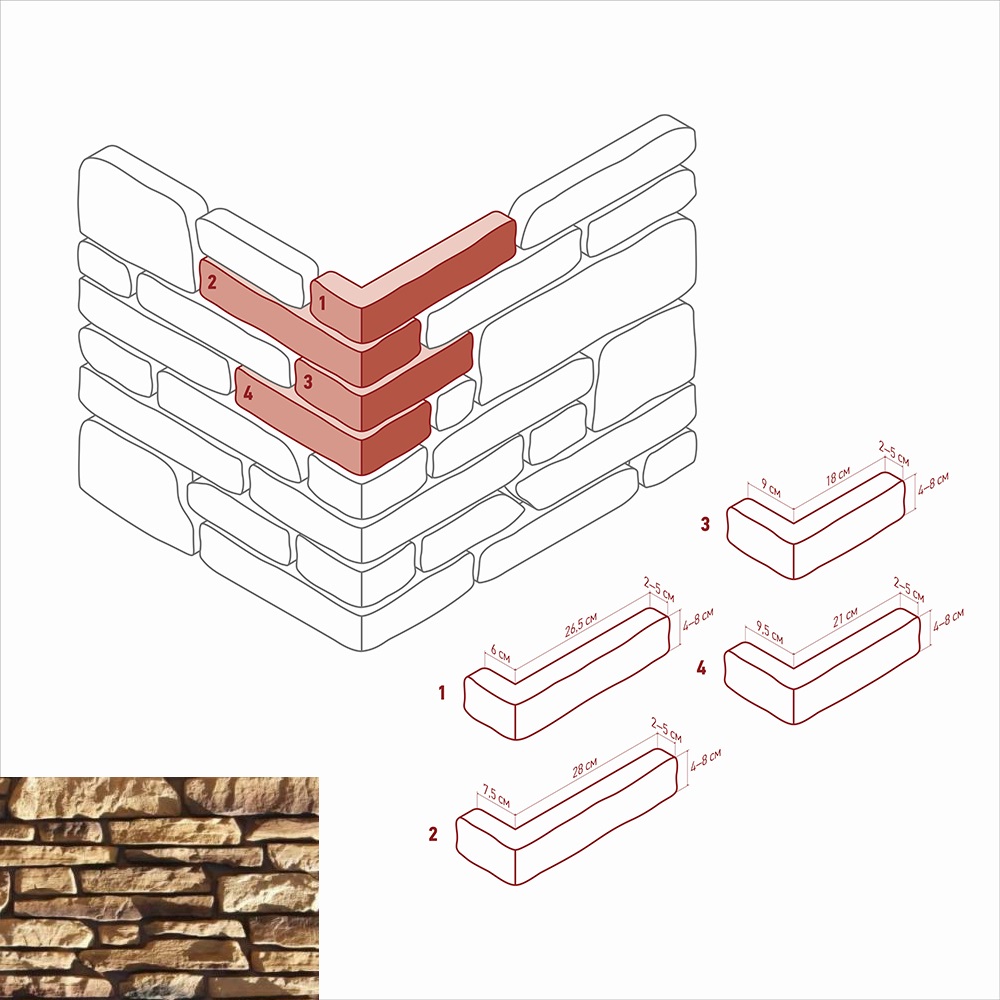 2
1
3
4

3
9 см
18 см
2–5 см
4–8 см

1
6 см
26,5 см
2–5 см
4–8 см

4
9,5 см
21 см
2–5 см
4–8 см

2
7,5 см
28 см
2–5 см
4–8 см